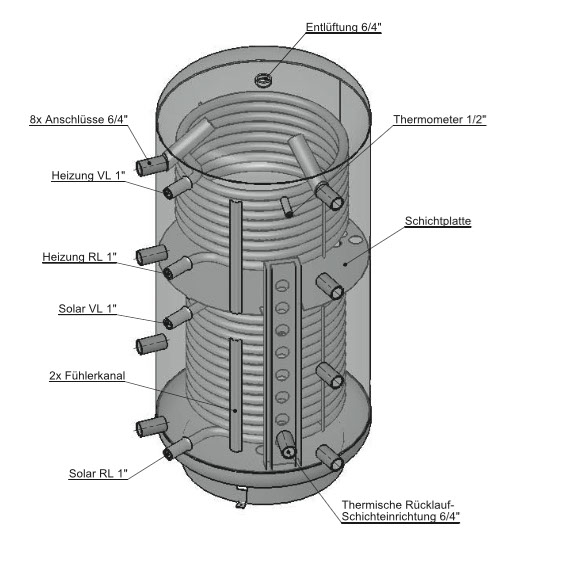 Entlüftung 6/4"

8x Anschlüsse 6/4"

Thermometer 1/2"

Heizung VL 1"

Schichtplatte

Heizung RL 1"

Solar VL 1"

2x Fühlerkanal

Solar RL 1"

Thermische Rücklauf-Schichteinrichtung 6/4"